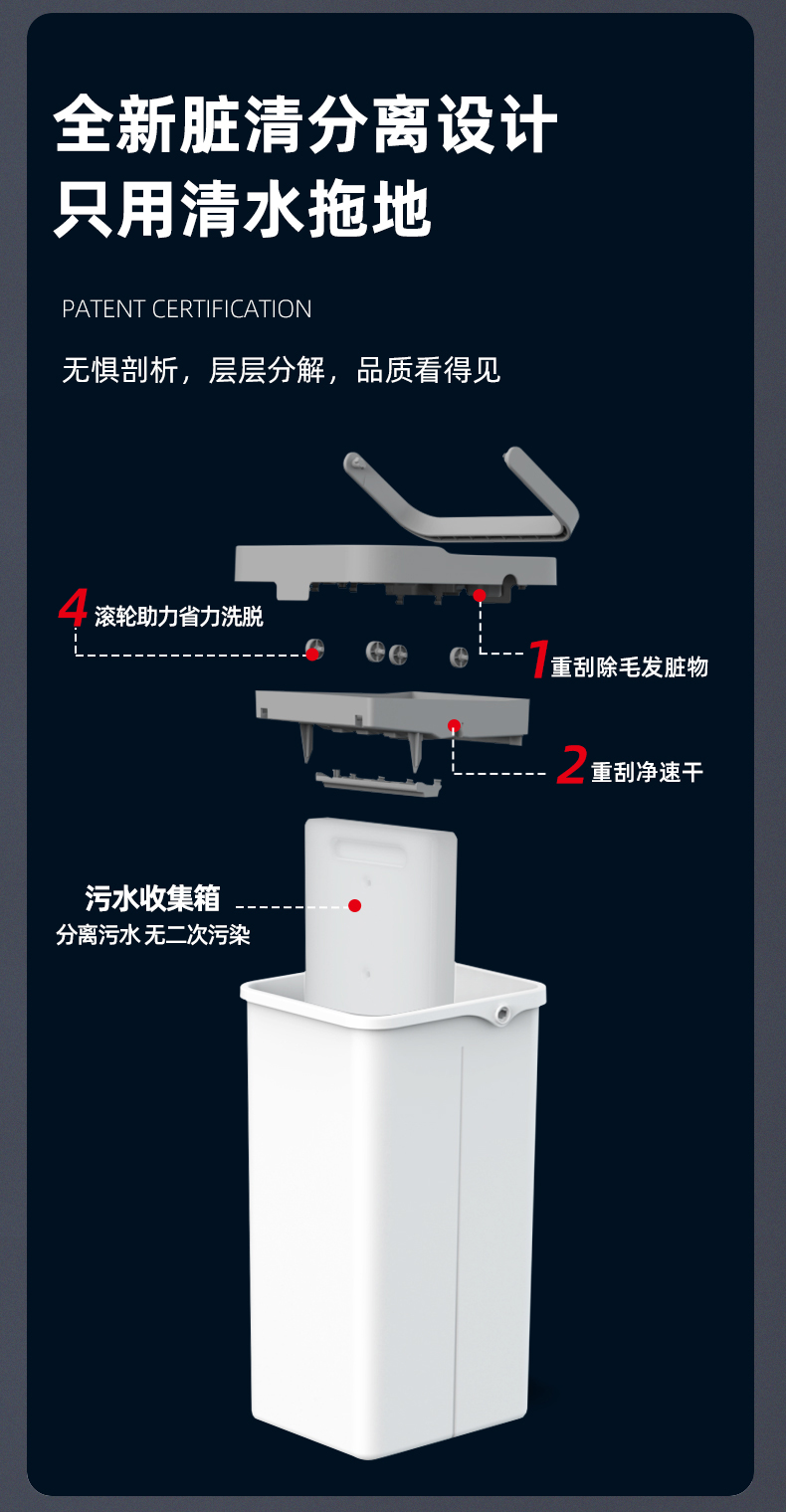 全新脏清分离设计
只用清水拖地

PATENT CERTIFICATION

无惧剖析，层层分解，品质看得见

4 滚轮助力省力洗脱

1 重刮除毛发脏物

2 重刮净速干

污水收集箱
分离污水 无二次污染